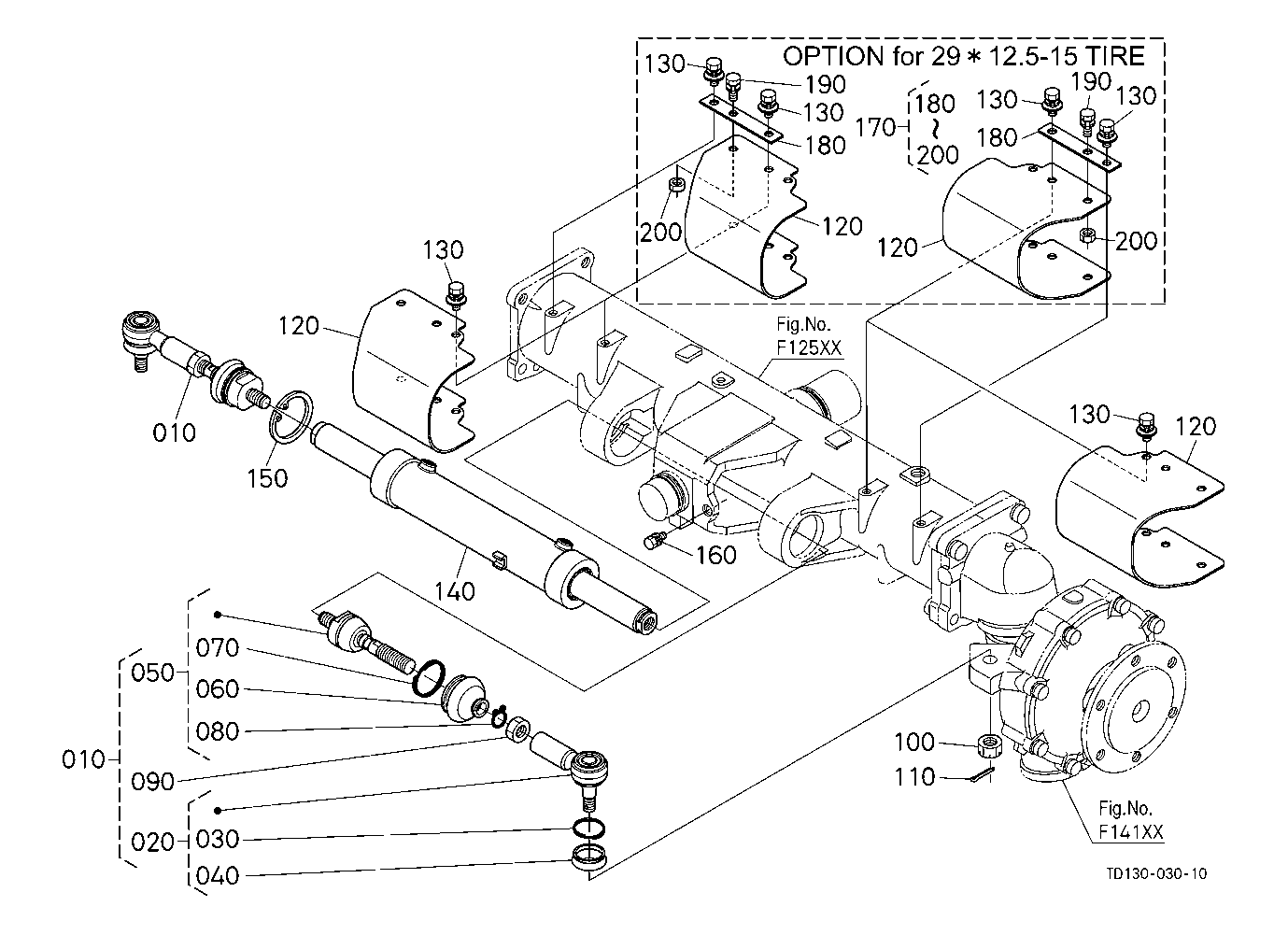 OPTION for 29 * 12.5-15 TIRE

130
190
130
180
200
120

170
180
~
200

130
190
130
180
120
200

130
120
010
150
140
160

Fig.No.
F125XX

130
120

050
070
060
080
010
090
020
030
040

100
110

Fig.No.
F141XX

TD130-030-10